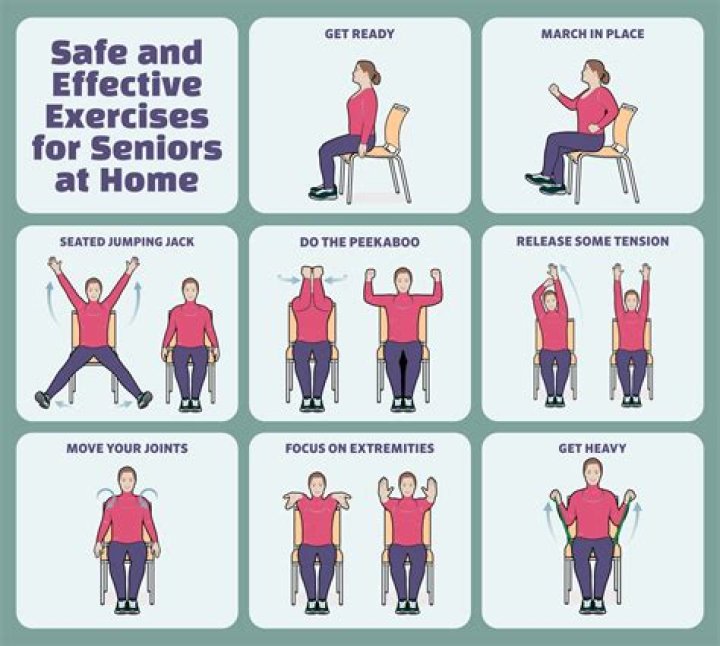 Safe and Effective Exercises for Seniors at Home

GET READY

MARCH IN PLACE

SEATED JUMPING JACK

DO THE PEEKABOO

RELEASE SOME TENSION

MOVE YOUR JOINTS

FOCUS ON EXTREMITIES

GET HEAVY